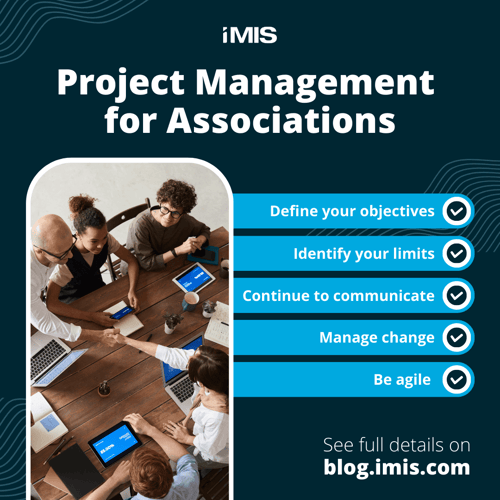 iMIS

Project Management for Associations

Define your objectives

Identify your limits

Continue to communicate

Manage change

Be agile

See full details on
blog.imis.com