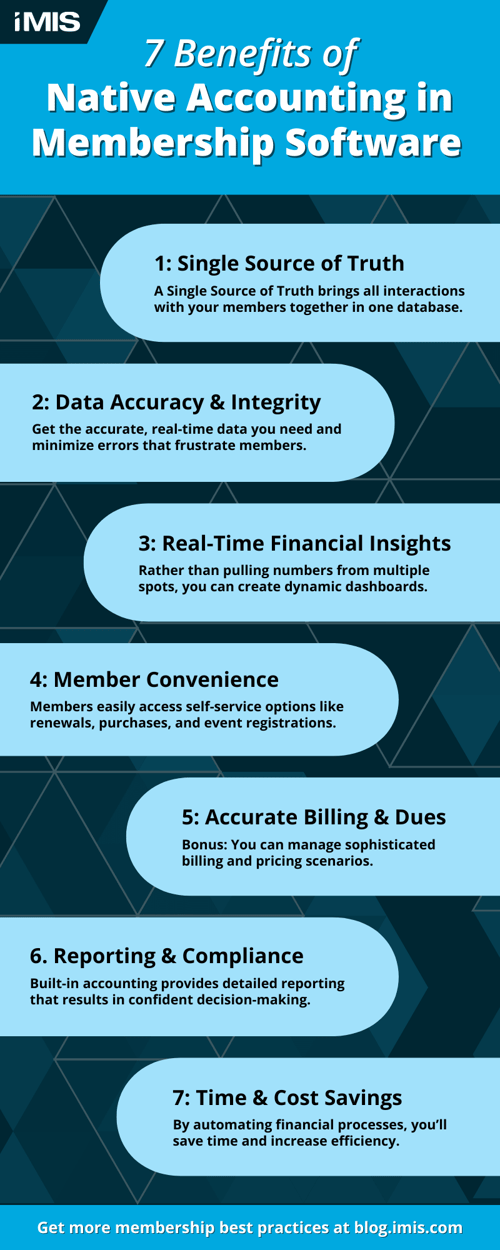 iMIS

7 Benefits of
Native Accounting in Membership Software

1: Single Source of Truth
A Single Source of Truth brings all interactions with your members together in one database.

2: Data Accuracy & Integrity
Get the accurate, real-time data you need and minimize errors that frustrate members.

3: Real-Time Financial Insights
Rather than pulling numbers from multiple spots, you can create dynamic dashboards.

4: Member Convenience
Members easily access self-service options like renewals, purchases, and event registrations.

5: Accurate Billing & Dues
Bonus: You can manage sophisticated billing and pricing scenarios.

6. Reporting & Compliance
Built-in accounting provides detailed reporting that results in confident decision-making.

7: Time & Cost Savings
By automating financial processes, you'll save time and increase efficiency.

Get more membership best practices at blog.imis.com